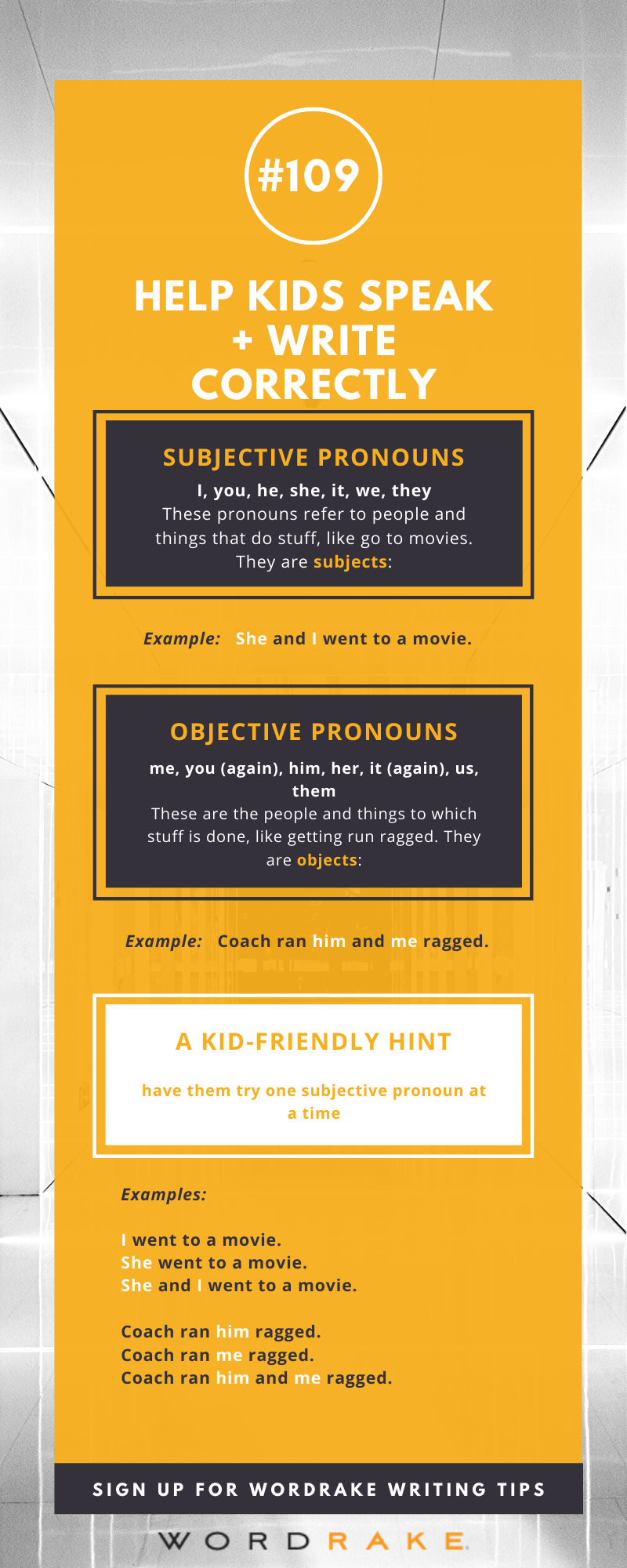 #109

HELP KIDS SPEAK + WRITE CORRECTLY

SUBJECTIVE PRONOUNS

I, you, he, she, it, we, they

These pronouns refer to people and things that do stuff, like go to movies. They are subjects:

Example: She and I went to a movie.

OBJECTIVE PRONOUNS

me, you (again), him, her, it (again), us, them

These are the people and things to which stuff is done, like getting run ragged. They are objects:

Example: Coach ran him and me ragged.

A KID-FRIENDLY HINT

have them try one subjective pronoun at a time

Examples:

I went to a movie.
She went to a movie.
She and I went to a movie.

Coach ran him ragged.
Coach ran me ragged.
Coach ran him and me ragged.

SIGN UP FOR WORDRAKE WRITING TIPS

WORDRAKE